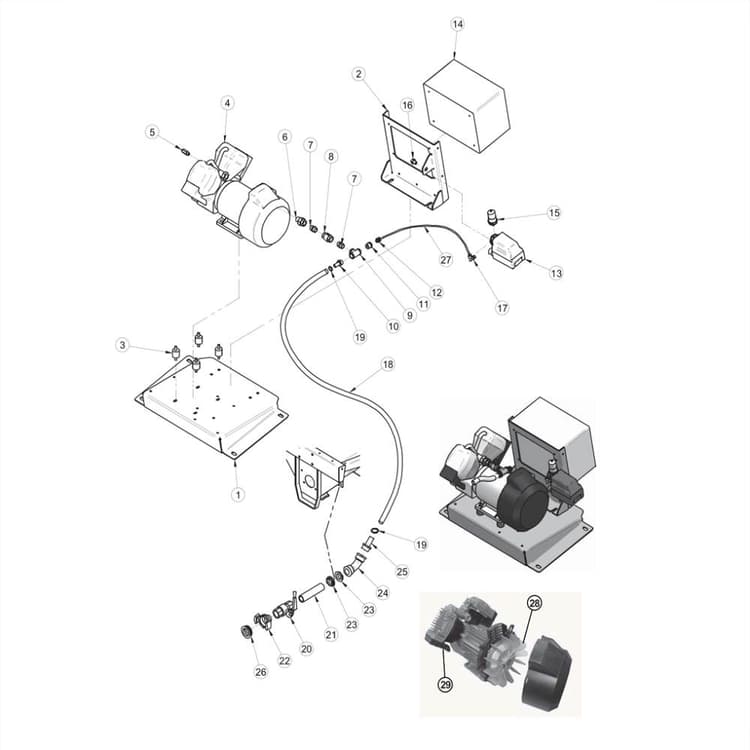 14
2
16
4
5
6
7
8
7
15
27
13
12
11
9
10
19
17
3
18
1
19
25
24
23
23
21
20
22
26
28
29