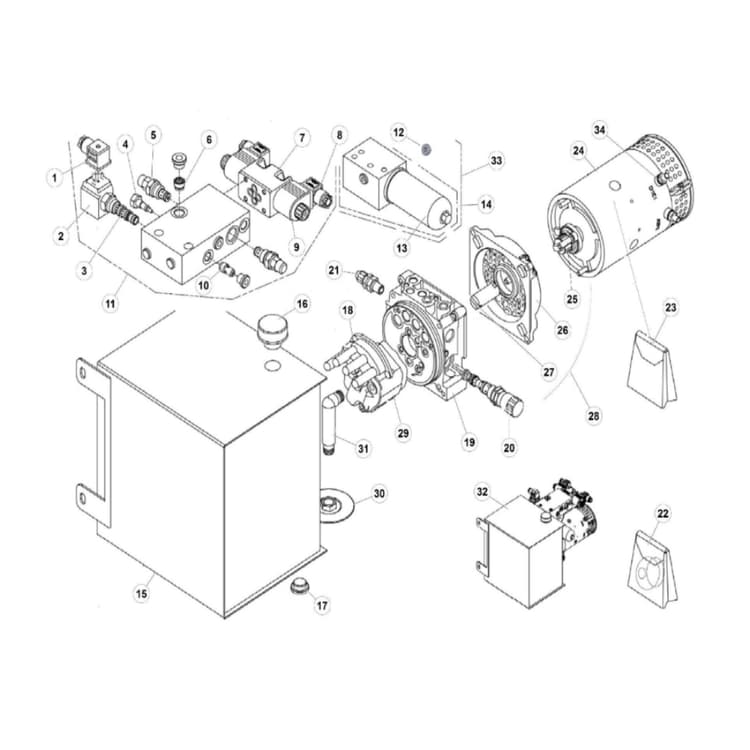 1
2
3
4
5
6
7
8
9
10
11
12
13
14
33
34
24
25
26
27
28
23
21
16
18
19
20
29
31
30
15
17
32
22