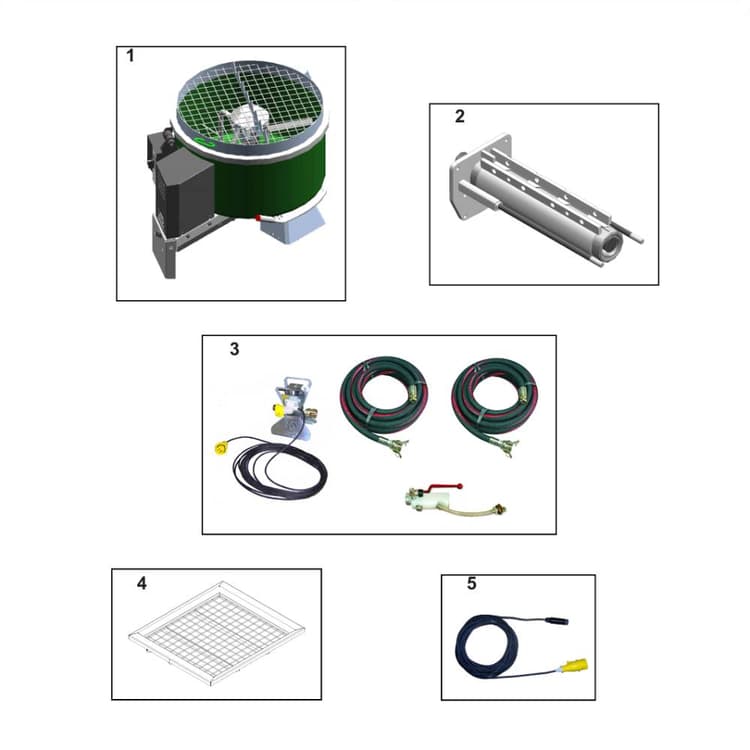 1

2

3

4

5